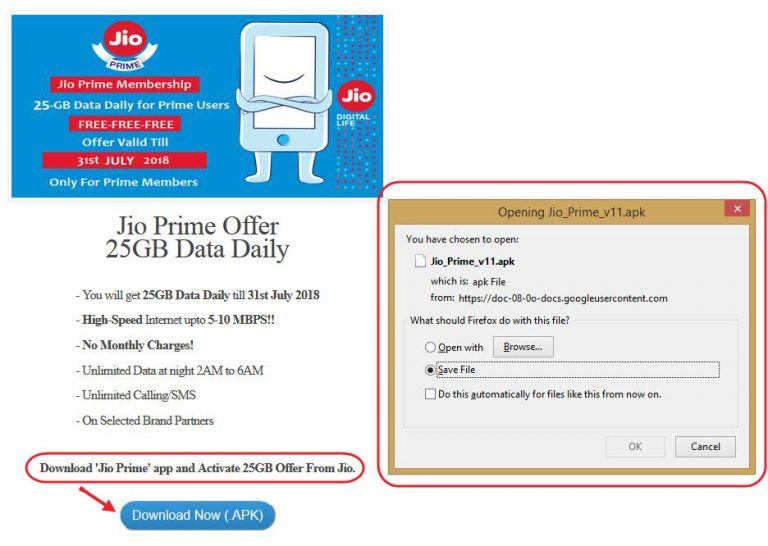 Jio
PRIME

Jio Prime Membership
25-GB Data Daily for Prime Users
FREE-FREE-FREE
Offer Valid Till
31st JULY 2018
Only For Prime Members

Jio
DIGITAL LIFE

Jio Prime Offer
25GB Data Daily

- You will get 25GB Data Daily till 31st July 2018

- High-Speed Internet upto 5-10 MBPS!!

- No Monthly Charges!

- Unlimited Data at night 2AM to 6AM

- Unlimited Calling/SMS

- On Selected Brand Partners

Download 'Jio Prime' app and Activate 25GB Offer From Jio.

Download Now (.APK)

Opening Jio_Prime_v11.apk

You have chosen to open:

Jio_Prime_v11.apk

which is: apk File

from: https://doc-08-0o-docs.googleusercontent.com

What should Firefox do with this file?

Open with Browse...

Save File

Do this automatically for files like this from now on.

OK Cancel